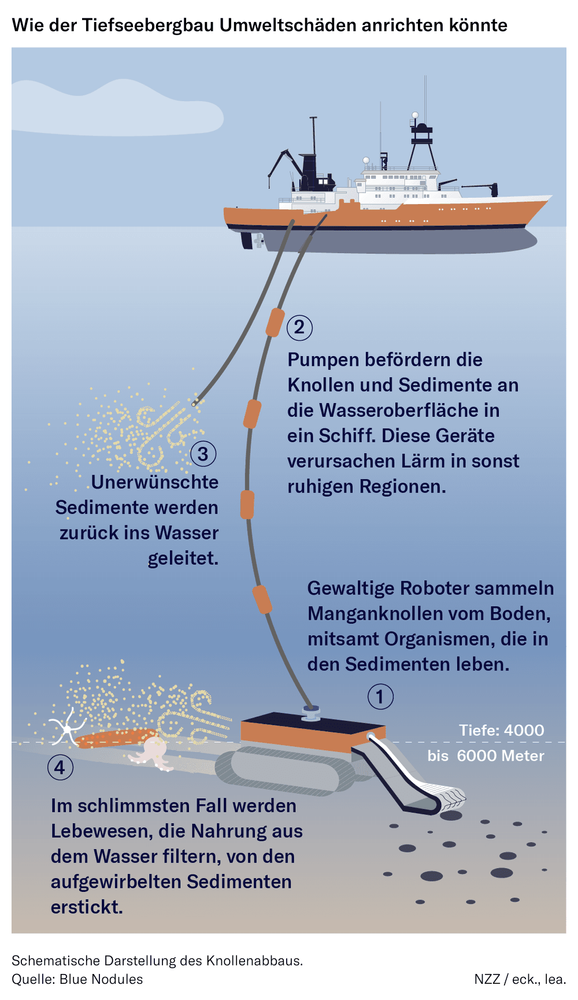 Wie der Tiefseebergbau Umweltschäden anrichten könnte

2
Pumpen befördern die Knollen und Sedimente an die Wasseroberfläche in ein Schiff. Diese Geräte verursachen Lärm in sonst ruhigen Regionen.

3
Unerwünschte Sedimente werden zurück ins Wasser geleitet.

Gewaltige Roboter sammeln Manganknollen vom Boden, mitsamt Organismen, die in den Sedimenten leben.

1

Tiefe: 4000 bis 6000 Meter

4
Im schlimmsten Fall werden Lebewesen, die Nahrung aus dem Wasser filtern, von den aufgewirbelten Sedimenten erstickt.

Schematische Darstellung des Knollenabbaus.
Quelle: Blue Nodules

NZZ / eck., lea.